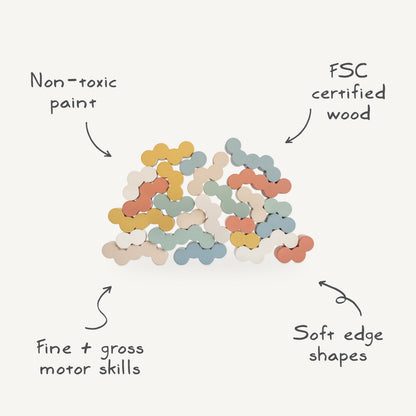 Non-toxic paint

FSC certified wood

Fine + gross motor skills

Soft edge shapes